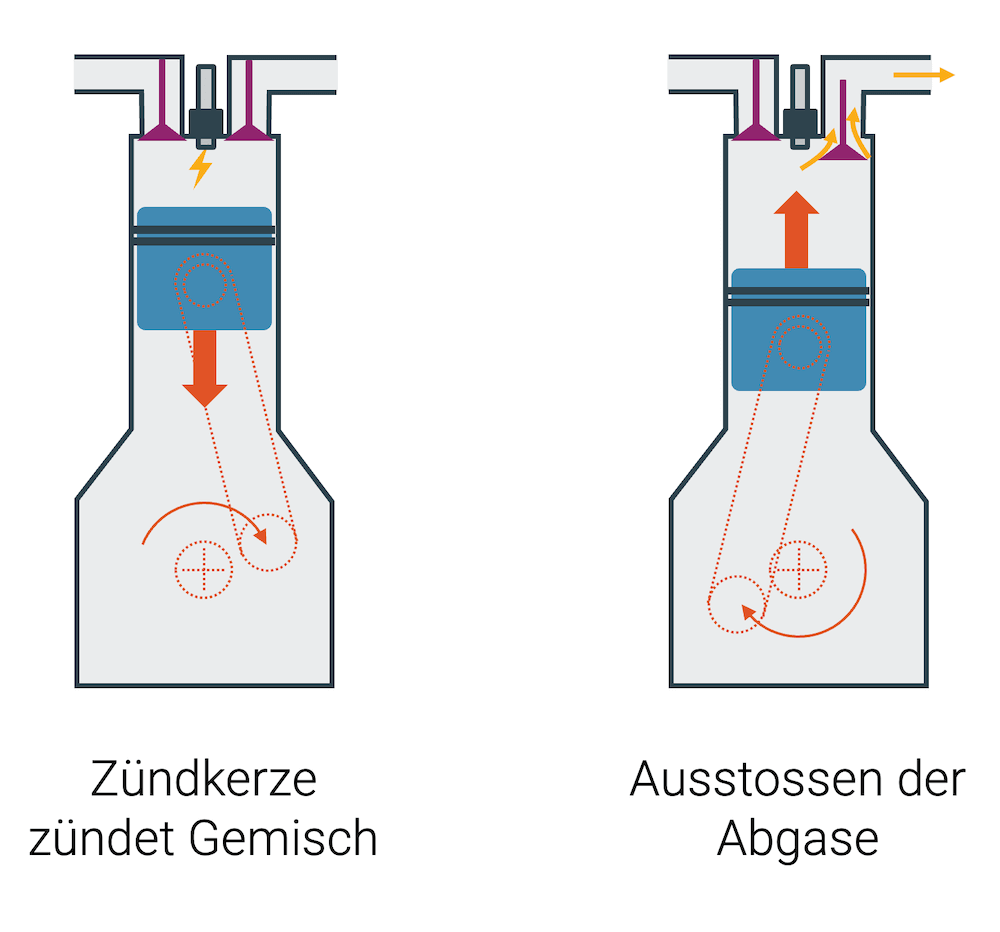 Zündkerze zündet Gemisch

Ausstossen der Abgase